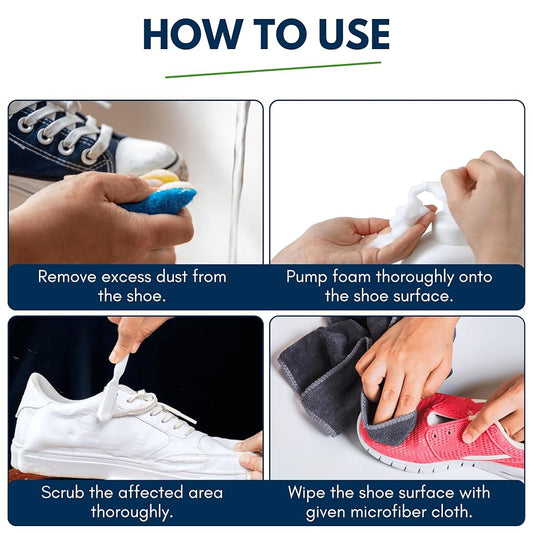 HOW TO USE

Remove excess dust from the shoe.

Pump foam thoroughly onto the shoe surface.

Scrub the affected area thoroughly.

Wipe the shoe surface with given microfiber cloth.