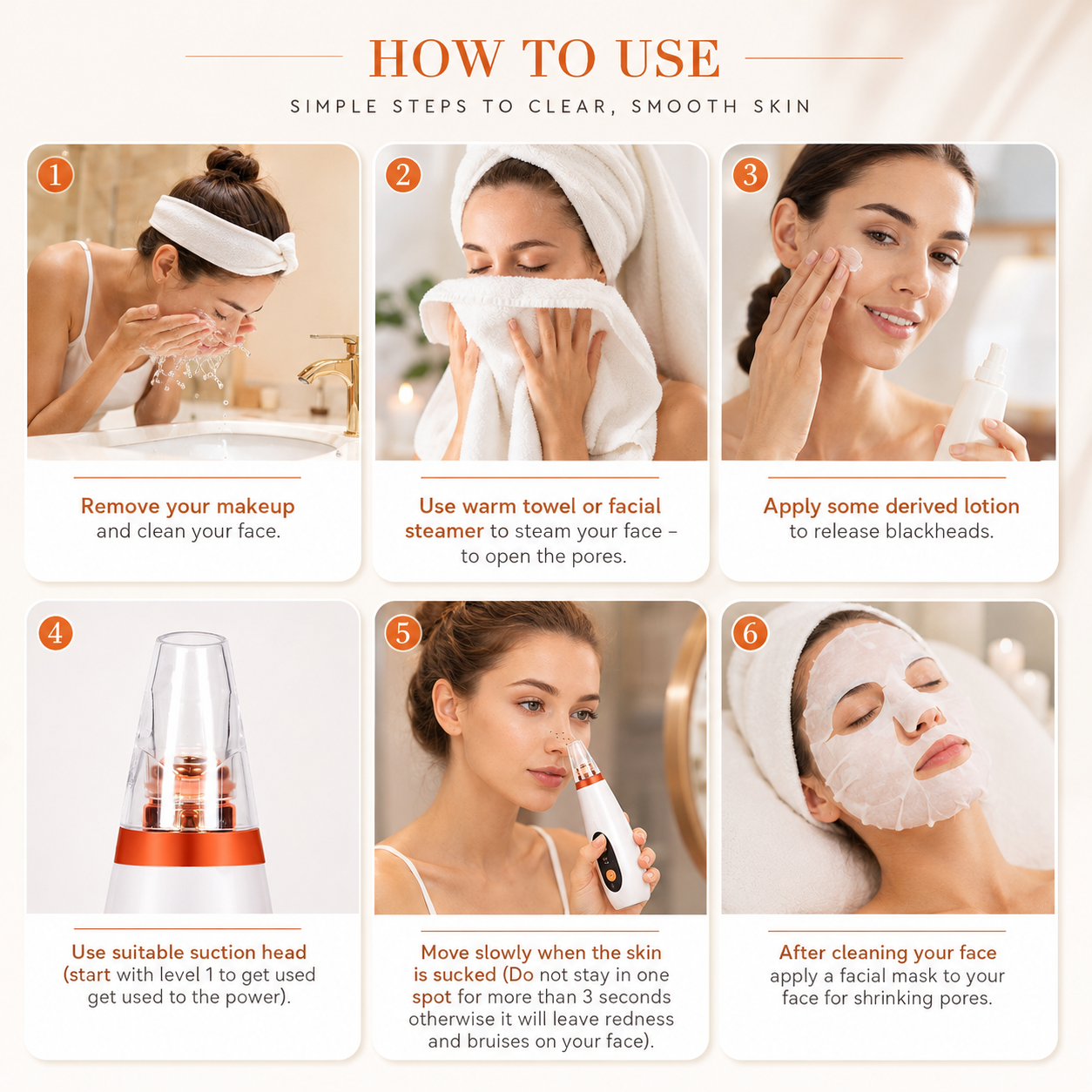 HOW TO USE

SIMPLE STEPS TO CLEAR, SMOOTH SKIN

1

Remove your makeup and clean your face.

2

Use warm towel or facial steamer to steam your face – to open the pores.

3

Apply some derived lotion to release blackheads.

4

Use suitable suction head (start with level 1 to get used get used to the power).

5

Move slowly when the skin is sucked (Do not stay in one spot for more than 3 seconds otherwise it will leave redness and bruises on your face).

6

After cleaning your face apply a facial mask to your face for shrinking pores.